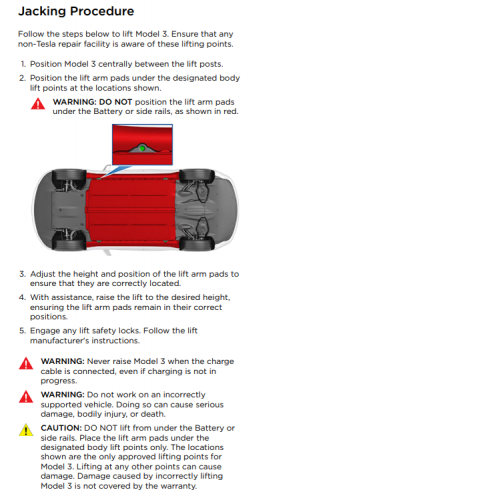 Jacking Procedure

Follow the steps below to lift Model 3. Ensure that any non-Tesla repair facility is aware of these lifting points.

1. Position Model 3 centrally between the lift posts.
2. Position the lift arm pads under the designated body lift points at the locations shown.

WARNING: DO NOT position the lift arm pads under the Battery or side rails, as shown in red.

3. Adjust the height and position of the lift arm pads to ensure that they are correctly located.
4. With assistance, raise the lift to the desired height, ensuring the lift arm pads remain in their correct positions.
5. Engage any lift safety locks. Follow the lift manufacturer's instructions.

WARNING: Never raise Model 3 when the charge cable is connected, even if charging is not in progress.

WARNING: Do not work on an incorrectly supported vehicle. Doing so can cause serious damage, bodily injury, or death.

CAUTION: DO NOT lift from under the Battery or side rails. Place the lift arm pads under the designated body lift points only. The locations shown are the only approved lifting points for Model 3. Lifting at any other points can cause damage. Damage caused by incorrectly lifting Model 3 is not covered by the warranty.