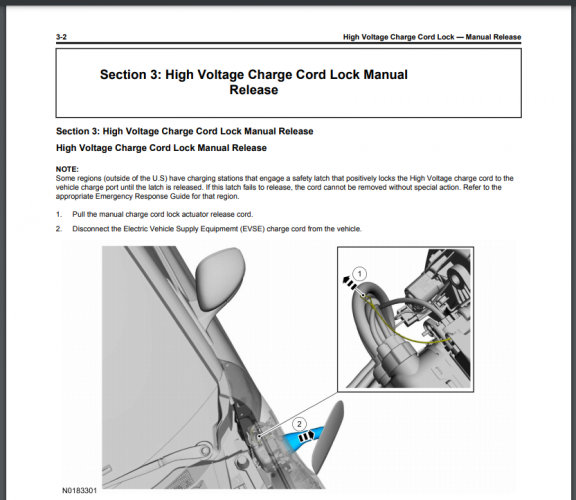 3-2

High Voltage Charge Cord Lock — Manual Release

Section 3: High Voltage Charge Cord Lock Manual Release

Section 3: High Voltage Charge Cord Lock Manual Release

High Voltage Charge Cord Lock Manual Release

NOTE:
Some regions (outside of the U.S) have charging stations that engage a safety latch that positively locks the High Voltage charge cord to the vehicle charge port until the latch is released. If this latch fails to release, the cord cannot be removed without special action. Refer to the appropriate Emergency Response Guide for that region.

1. Pull the manual charge cord lock actuator release cord.

2. Disconnect the Electric Vehicle Supply Equipmemt (EVSE) charge cord from the vehicle.

1

2

N0183301