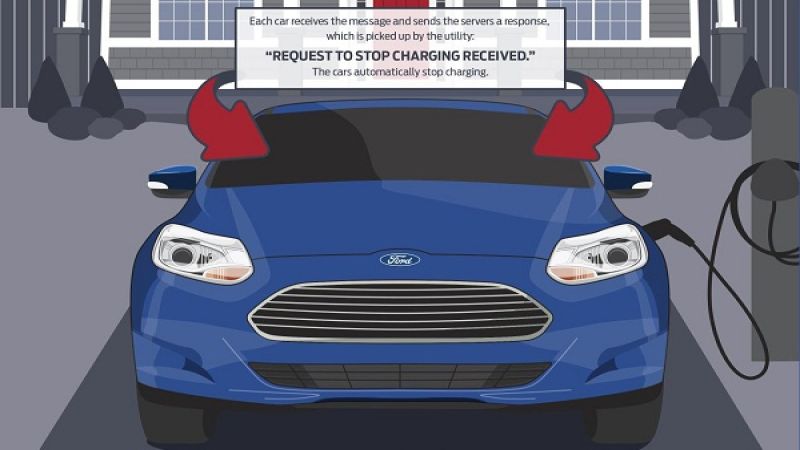 Each car receives the message and sends the servers a response, which is picked up by the utility:

"REQUEST TO STOP CHARGING RECEIVED."

The cars automatically stop charging.

Ford