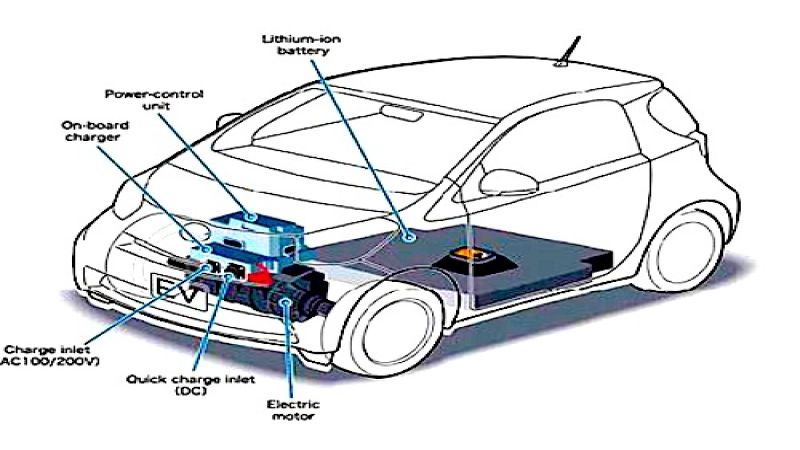 Lithium-ion battery

Power-control unit

On-board charger

EV

Charge inlet (AC100/200V)

Quick charge inlet (DC)

Electric motor