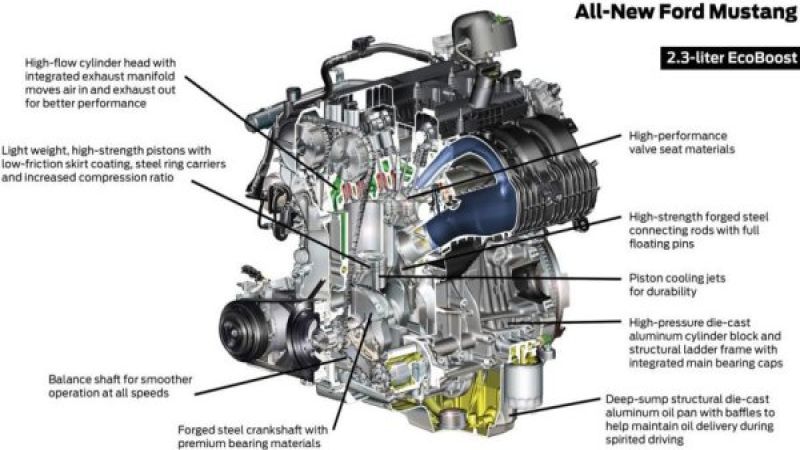 All-New Ford Mustang

2.3-liter EcoBoost

High-flow cylinder head with integrated exhaust manifold moves air in and exhaust out for better performance

Light weight, high-strength pistons with low-friction skirt coating, steel ring carriers and increased compression ratio

Balance shaft for smoother operation at all speeds

Forged steel crankshaft with premium bearing materials

High-performance valve seat materials

High-strength forged steel connecting rods with full floating pins

Piston cooling jets for durability

High-pressure die-cast aluminum cylinder block and structural ladder frame with integrated main bearing caps

Deep-sump structural die-cast aluminum oil pan with baffles to help maintain oil delivery during spirited driving