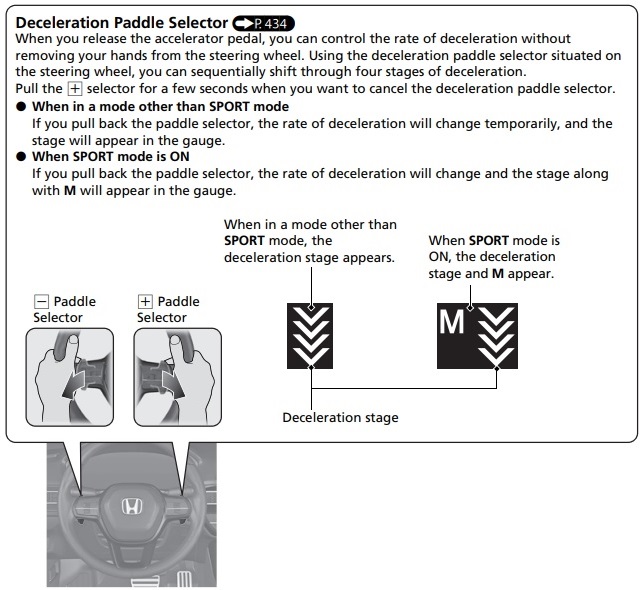 Deceleration Paddle Selector P. 434
When you release the accelerator pedal, you can control the rate of deceleration without removing your hands from the steering wheel. Using the deceleration paddle selector situated on the steering wheel, you can sequentially shift through four stages of deceleration.
Pull the + selector for a few seconds when you want to cancel the deceleration paddle selector.

● When in a mode other than SPORT mode
If you pull back the paddle selector, the rate of deceleration will change temporarily, and the stage will appear in the gauge.

● When SPORT mode is ON
If you pull back the paddle selector, the rate of deceleration will change and the stage along with M will appear in the gauge.

When in a mode other than SPORT mode, the deceleration stage appears.

When SPORT mode is ON, the deceleration stage and M appear.

− Paddle Selector

+ Paddle Selector

M

Deceleration stage