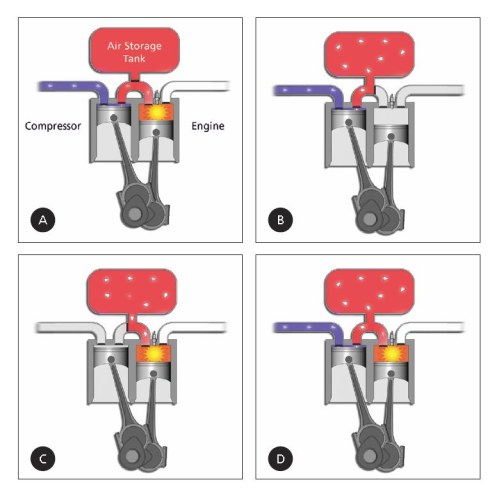 Air Storage Tank

Compressor

Engine

A

B

C

D