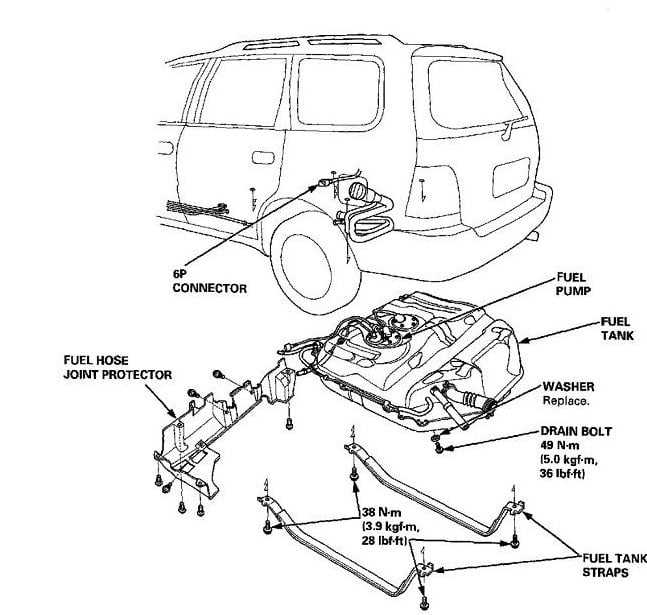 6P CONNECTOR

FUEL PUMP

FUEL TANK

FUEL HOSE JOINT PROTECTOR

WASHER Replace.

DRAIN BOLT 49 N·m (5.0 kgf·m, 36 lbf·ft)

38 N·m (3.9 kgf·m, 28 lbf·ft)

FUEL TANK STRAPS